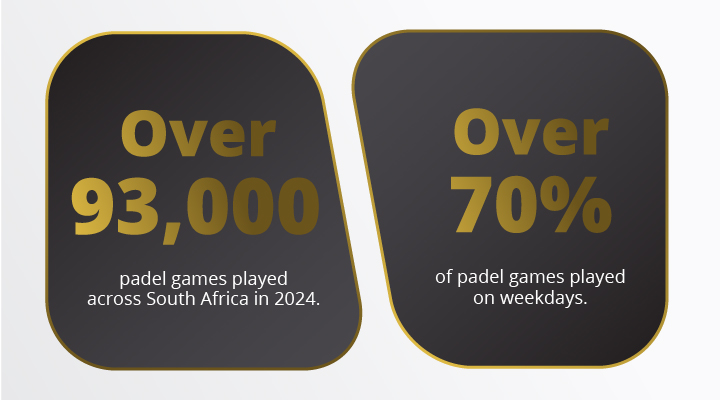 Over 93,000

padel games played across South Africa in 2024.

Over 70%

of padel games played on weekdays.